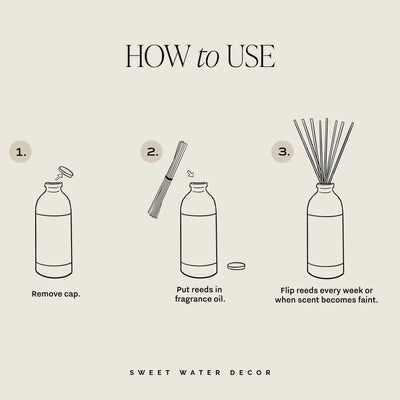 HOW to USE

1.

Remove cap.

2.

Put reeds in fragrance oil.

3.

Flip reeds every week or when scent becomes faint.

SWEET WATER DECOR