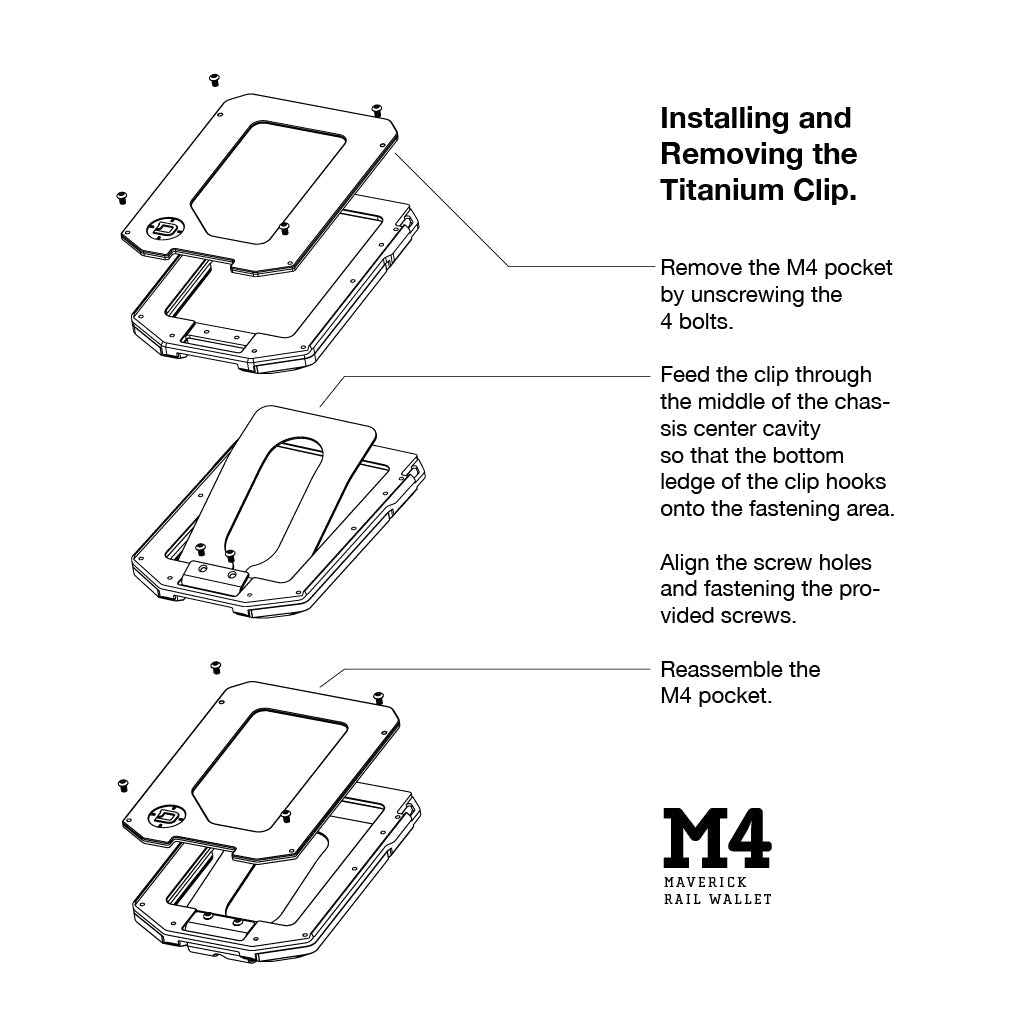 Installing and Removing the Titanium Clip.

Remove the M4 pocket by unscrewing the 4 bolts.

Feed the clip through the middle of the chassis center cavity so that the bottom ledge of the clip hooks onto the fastening area.

Align the screw holes and fastening the provided screws.

Reassemble the M4 pocket.

M4
MAVERICK
RAIL WALLET