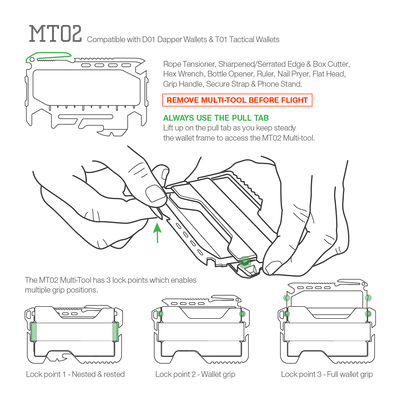 MT02 Compatible with D01 Dapper Wallets & T01 Tactical Wallets

Rope Tensioner, Sharpened/Serrated Edge & Box Cutter, Hex Wrench, Bottle Opener, Ruler, Nail Pryer, Flat Head, Grip Handle, Secure Strap & Phone Stand.

REMOVE MULTI-TOOL BEFORE FLIGHT

ALWAYS USE THE PULL TAB
Lift up on the pull tab as you keep steady the wallet frame to access the MT02 Multi-tool.

The MT02 Multi-Tool has 3 lock points which enables multiple grip positions.

Lock point 1 - Nested & rested

Lock point 2 - Wallet grip

Lock point 3 - Full wallet grip