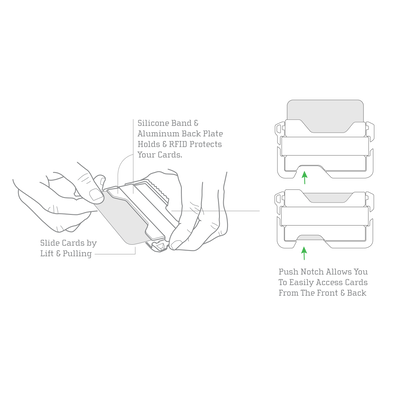 Silicone Band & Aluminum Back Plate Holds & RFID Protects Your Cards.

Slide Cards by Lift & Pulling

Push Notch Allows You To Easily Access Cards From The Front & Back